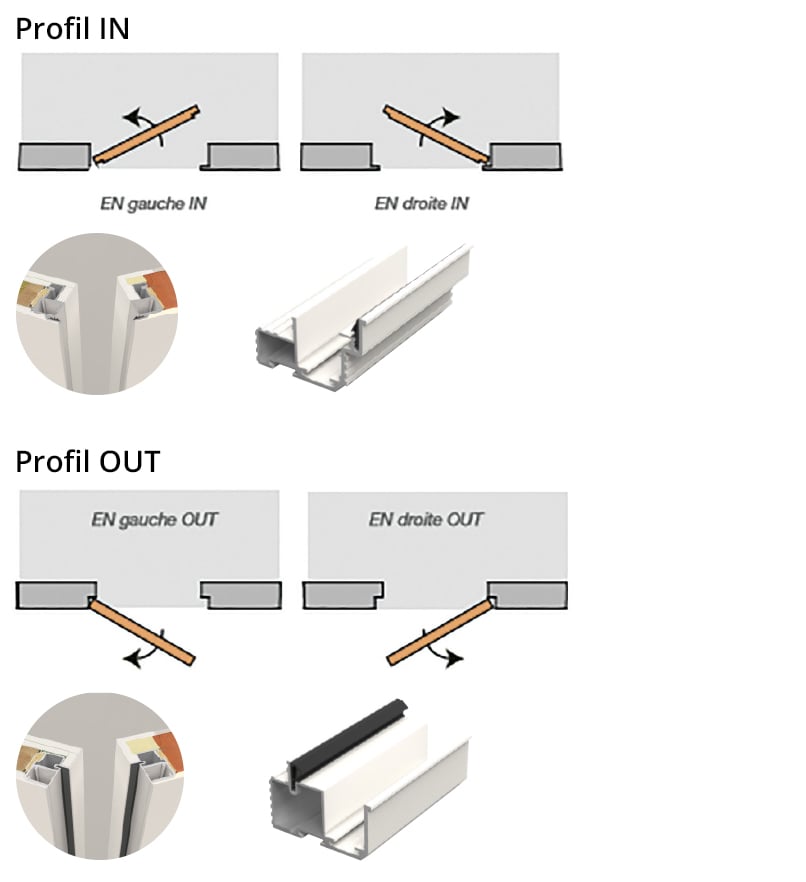 Profil IN

EN gauche IN

EN droite IN

Profil OUT

EN gauche OUT

EN droite OUT